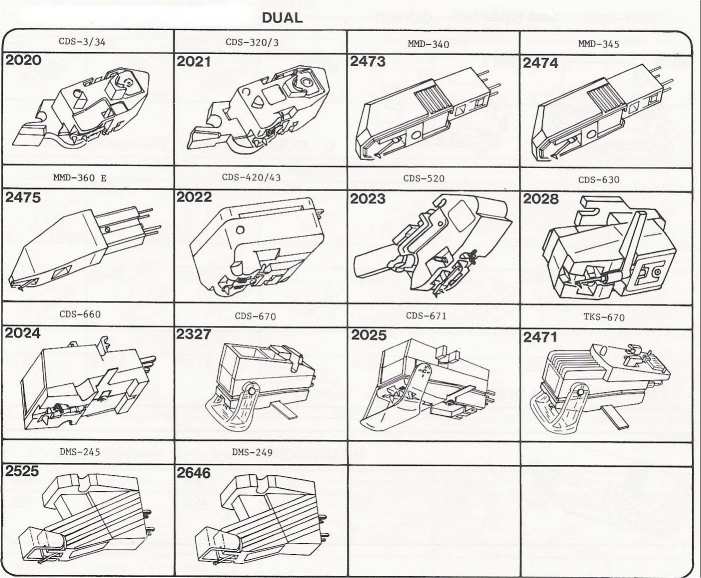 DUAL

| CDS-3/34 | CDS-320/3 | MMD-340 | MMD-345 |
|---|---|---|---|
| 2020 | 2021 | 2473 | 2474 |
| MMD-360 E | CDS-420/43 | CDS-520 | CDS-630 |
| 2475 | 2022 | 2023 | 2028 |
| CDS-660 | CDS-670 | CDS-671 | TKS-670 |
| 2024 | 2327 | 2025 | 2471 |
| DMS-245 | DMS-249 | | |
| 2525 | 2646 | | |