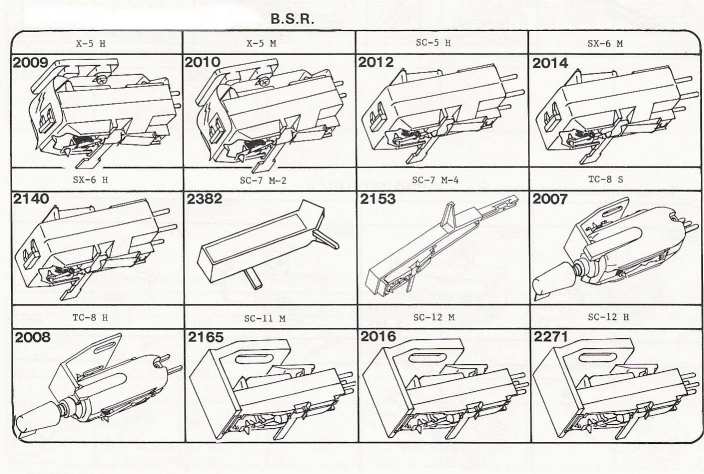 B.S.R.

| X-5 H | X-5 M | SC-5 H | SX-6 M |
|---|---|---|---|
| 2009 | 2010 | 2012 | 2014 |
| SX-6 H | SC-7 M-2 | SC-7 M-4 | TC-8 S |
| 2140 | 2382 | 2153 | 2007 |
| TC-8 H | SC-11 M | SC-12 M | SC-12 H |
| 2008 | 2165 | 2016 | 2271 |